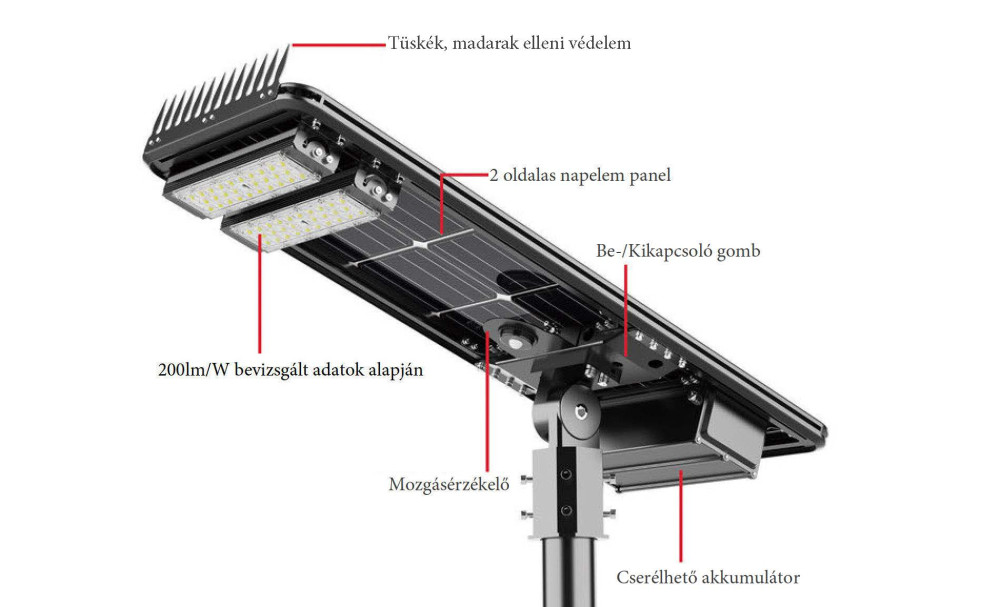 Tüskék, madarak elleni védelem

2 oldalas napelem panel

Be-/Kikapcsoló gomb

200lm/W bevizsgált adatok alapján

Mozgásérzékelő

Cserélhető akkumulátor